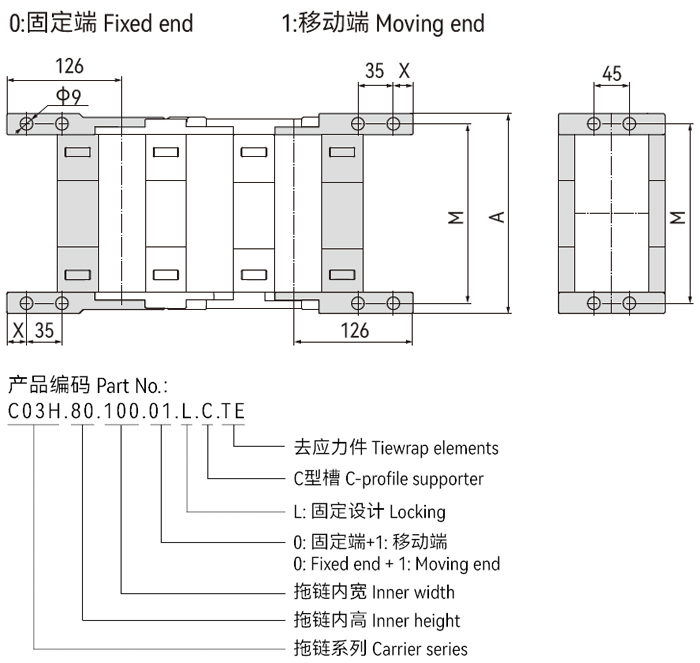 0:固定端 Fixed end 1:移动端 Moving end

126

Φ9

35 X

45

M

A

M

X 35

126

产品编码 Part No.:
C03H.80.100.01.L.C.TE

去应力件 Tiewrap elements

C型槽 C-profile supporter

L: 固定设计 Locking

0: 固定端+1: 移动端
0: Fixed end + 1: Moving end

拖链内宽 Inner width

拖链内高 Inner height

拖链系列 Carrier series