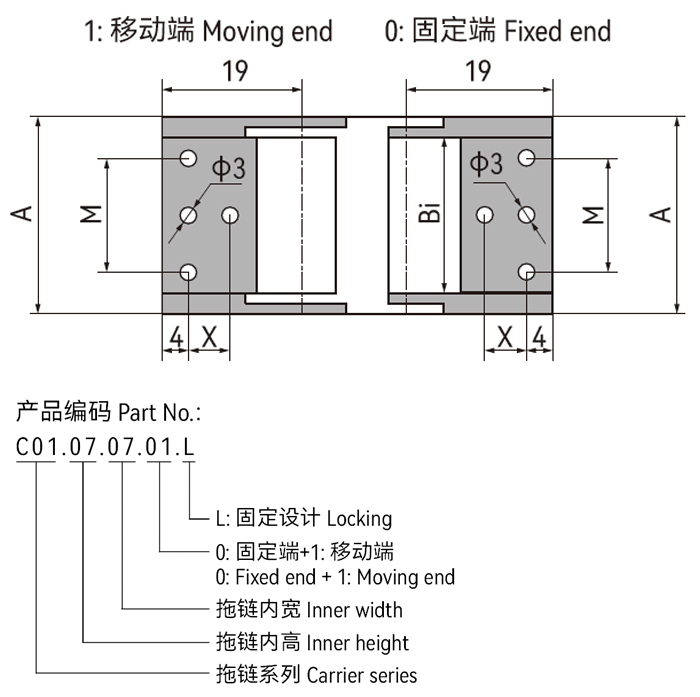 1: 移动端 Moving end 0: 固定端 Fixed end

19

19

A

M

Φ3

Bi

Φ3

M

A

4 X

X 4

产品编码 Part No.:
C01.07.07.01.L

L: 固定设计 Locking

0: 固定端+1: 移动端
0: Fixed end + 1: Moving end

拖链内宽 Inner width

拖链内高 Inner height

拖链系列 Carrier series